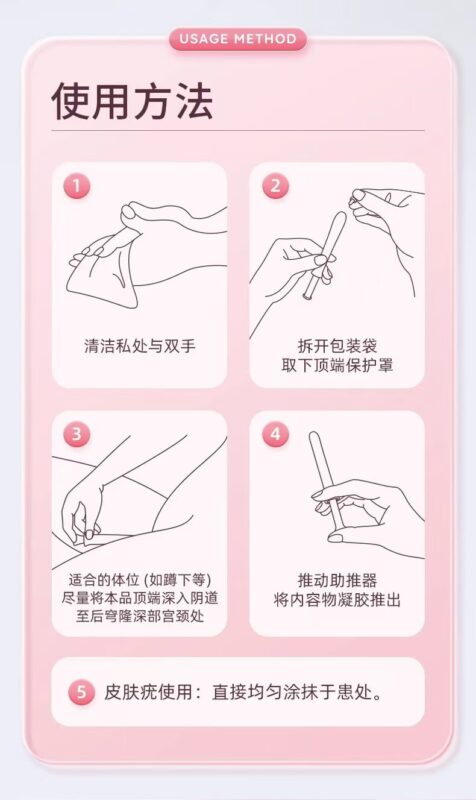 USAGE METHOD

使用方法

1

清洁私处与双手

2

拆开包装袋
取下顶端保护罩

3

适合的体位 (如蹲下等)
尽量将本品顶端深入阴道
至后穹隆深部宫颈处

4

推动助推器
将内容物凝胶推出

5 皮肤疣使用：直接均匀涂抹于患处。